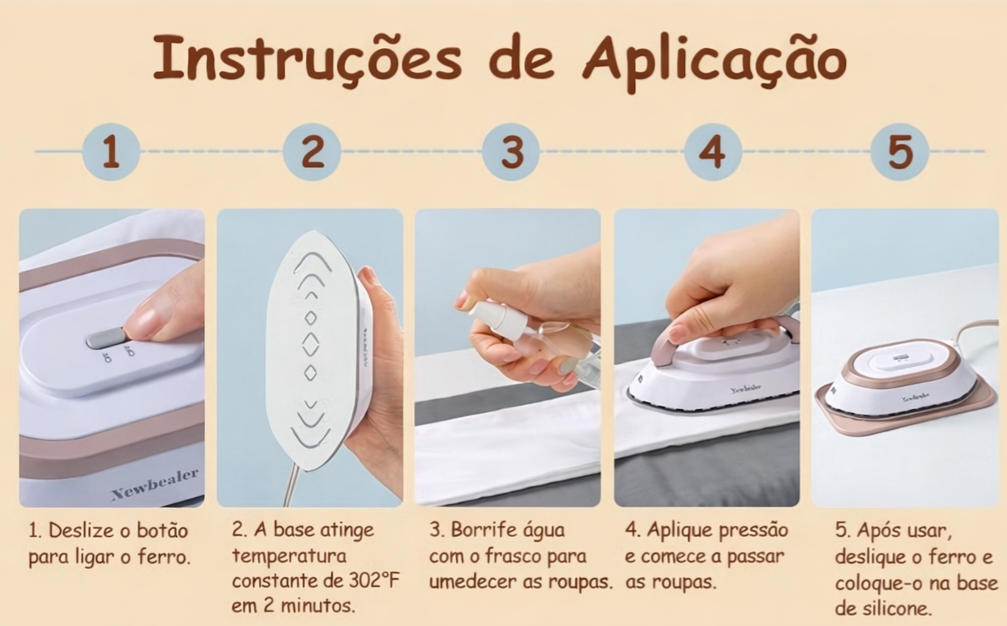 Instruções de Aplicação

1

2

3

4

5

Newbealer

Newbealer

Newbealer

Newbealer

1. Deslize o botão para ligar o ferro.

2. A base atinge temperatura constante de 302°F em 2 minutos.

3. Borrife água com o frasco para umedecer as roupas.

4. Aplique pressão e comece a passar as roupas.

5. Após usar, desligue o ferro e coloque-o na base de silicone.