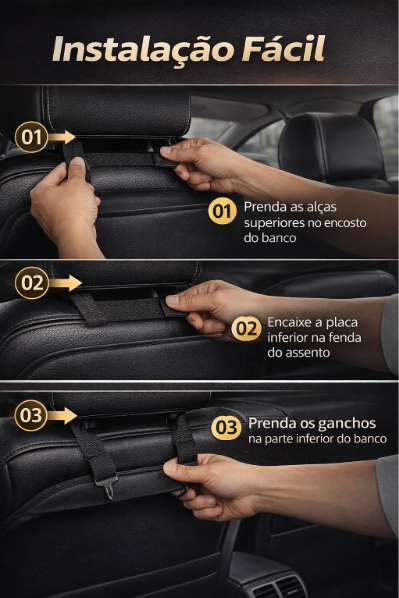 Instalação Fácil

01

01 Prenda as alças superiores no encosto do banco

02

02 Encaixe a placa inferior na fenda do assento

03

03 Prenda os ganchos na parte inferior do banco