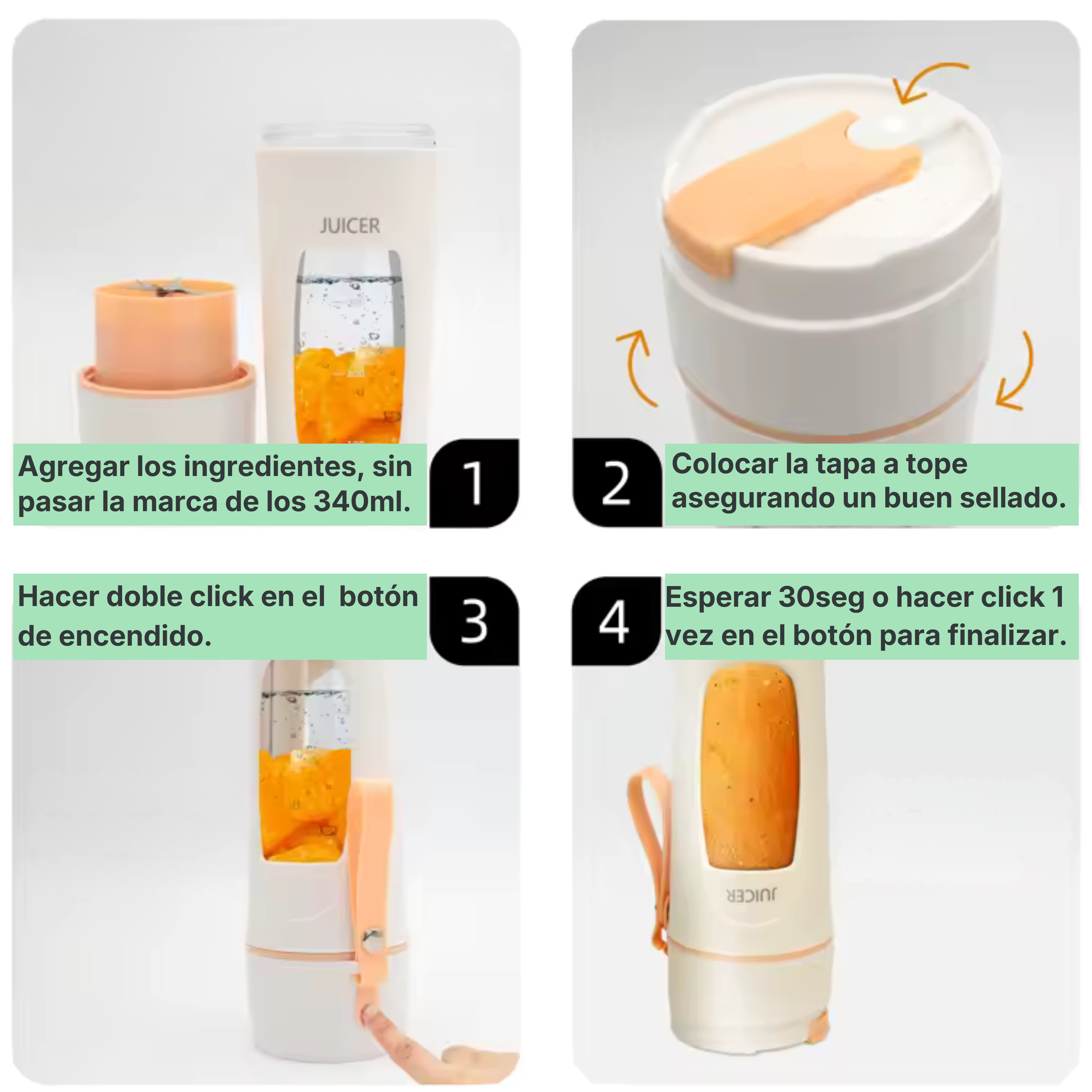 JUICER

Agregar los ingredientes, sin pasar la marca de los 340ml.

1

2

Colocar la tapa a tope asegurando un buen sellado.

Hacer doble click en el botón de encendido.

3

4

Esperar 30seg o hacer click 1 vez en el botón para finalizar.

JUICER