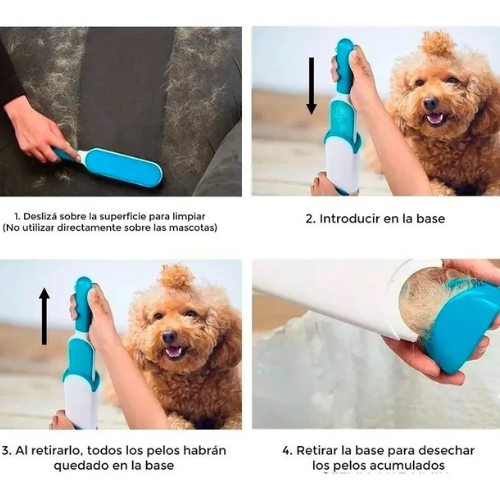 1. Deslizá sobre la superficie para limpiar
(No utilizar directamente sobre las mascotas)

2. Introducir en la base

3. Al retirarlo, todos los pelos habrán quedado en la base

4. Retirar la base para desechar los pelos acumulados