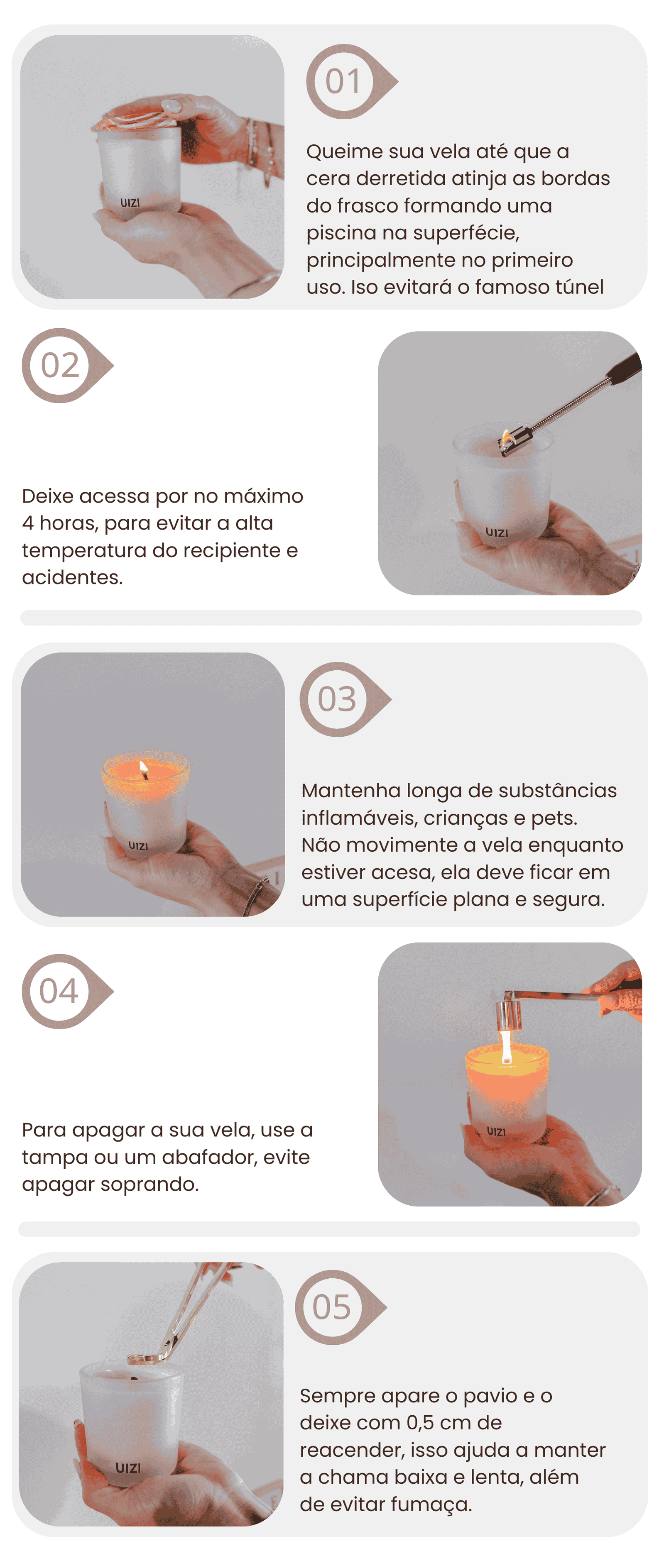 UIZI

01

Queime sua vela até que a cera derretida atinja as bordas do frasco formando uma piscina na superfécie, principalmente no primeiro uso. Iso evitará o famoso túnel

02

Deixe acessa por no máximo 4 horas, para evitar a alta temperatura do recipiente e acidentes.

UIZI

UIZI

03

Mantenha longa de substâncias inflamáveis, crianças e pets. Não movimente a vela enquanto estiver acesa, ela deve ficar em uma superfície plana e segura.

04

Para apagar a sua vela, use a tampa ou um abafador, evite apagar soprando.

UIZI

UIZI

05

Sempre apare o pavio e o deixe com 0,5 cm de reacender, isso ajuda a manter a chama baixa e lenta, além de evitar fumaça.