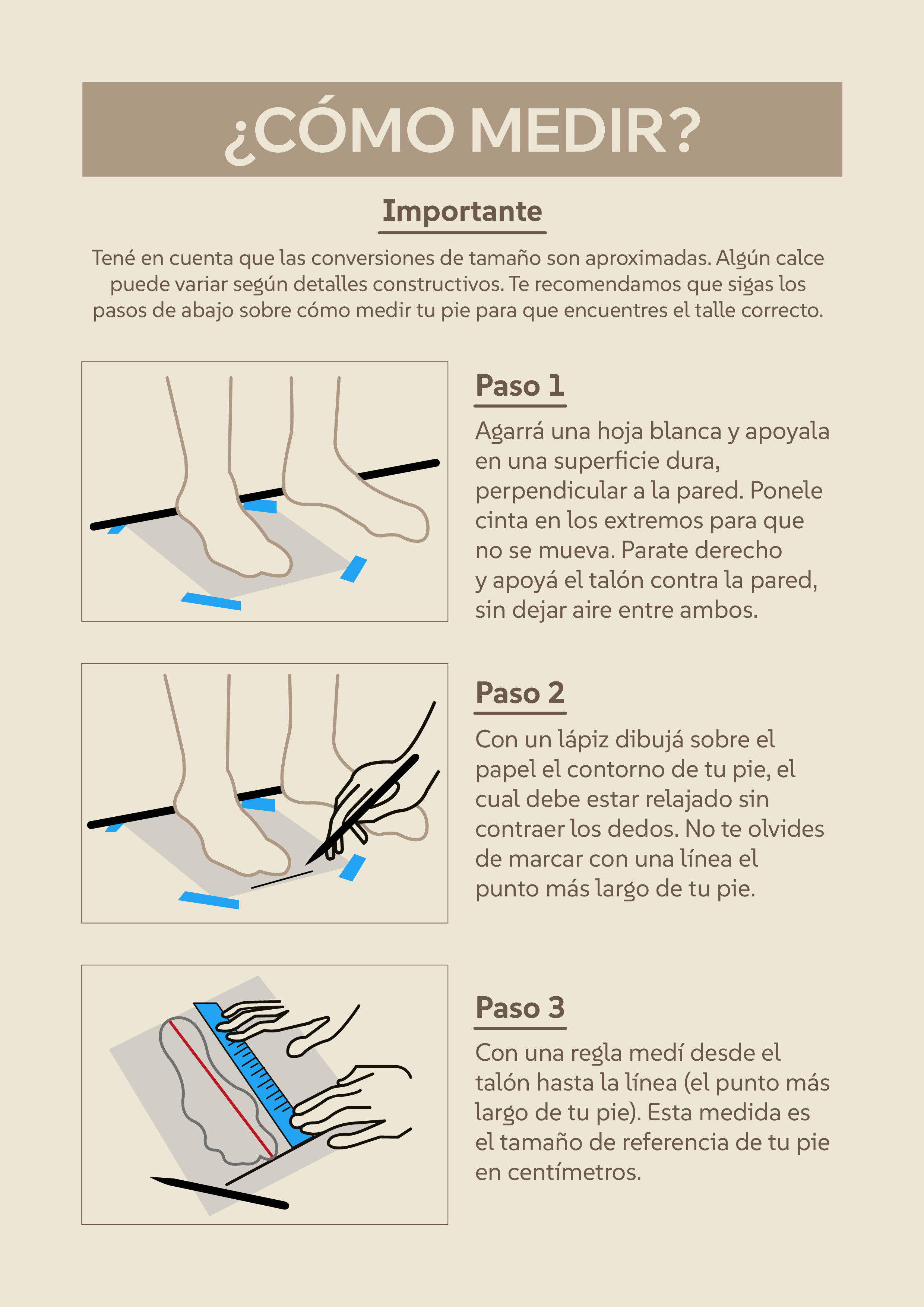 ¿CÓMO MEDIR?

Importante

Tené en cuenta que las conversiones de tamaño son aproximadas. Algún calce puede variar según detalles constructivos. Te recomendamos que sigas los pasos de abajo sobre cómo medir tu pie para que encuentres el talle correcto.

Paso 1

Agarrá una hoja blanca y apoyala en una superficie dura, perpendicular a la pared. Ponele cinta en los extremos para que no se mueva. Parate derecho y apoyá el talón contra la pared, sin dejar aire entre ambos.

Paso 2

Con un lápiz dibujá sobre el papel el contorno de tu pie, el cual debe estar relajado sin contraer los dedos. No te olvides de marcar con una línea el punto más largo de tu pie.

Paso 3

Con una regla medí desde el talón hasta la línea (el punto más largo de tu pie). Esta medida es el tamaño de referencia de tu pie en centímetros.