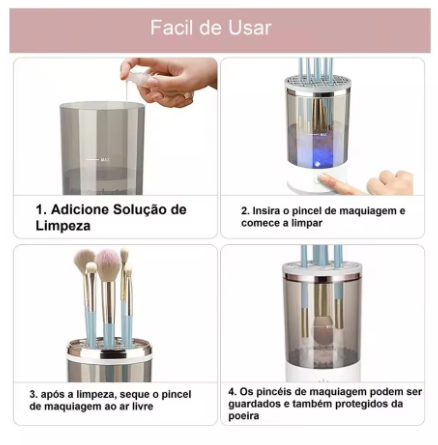 Facil de Usar

MAX

1. Adicione Solução de Limpeza

MAX

2. Insira o pincel de maquiagem e comece a limpar

3. após a limpeza, seque o pincel de maquiagem ao ar livre

MAX

4. Os pincéis de maquiagem podem ser guardados e também protegidos da poeira