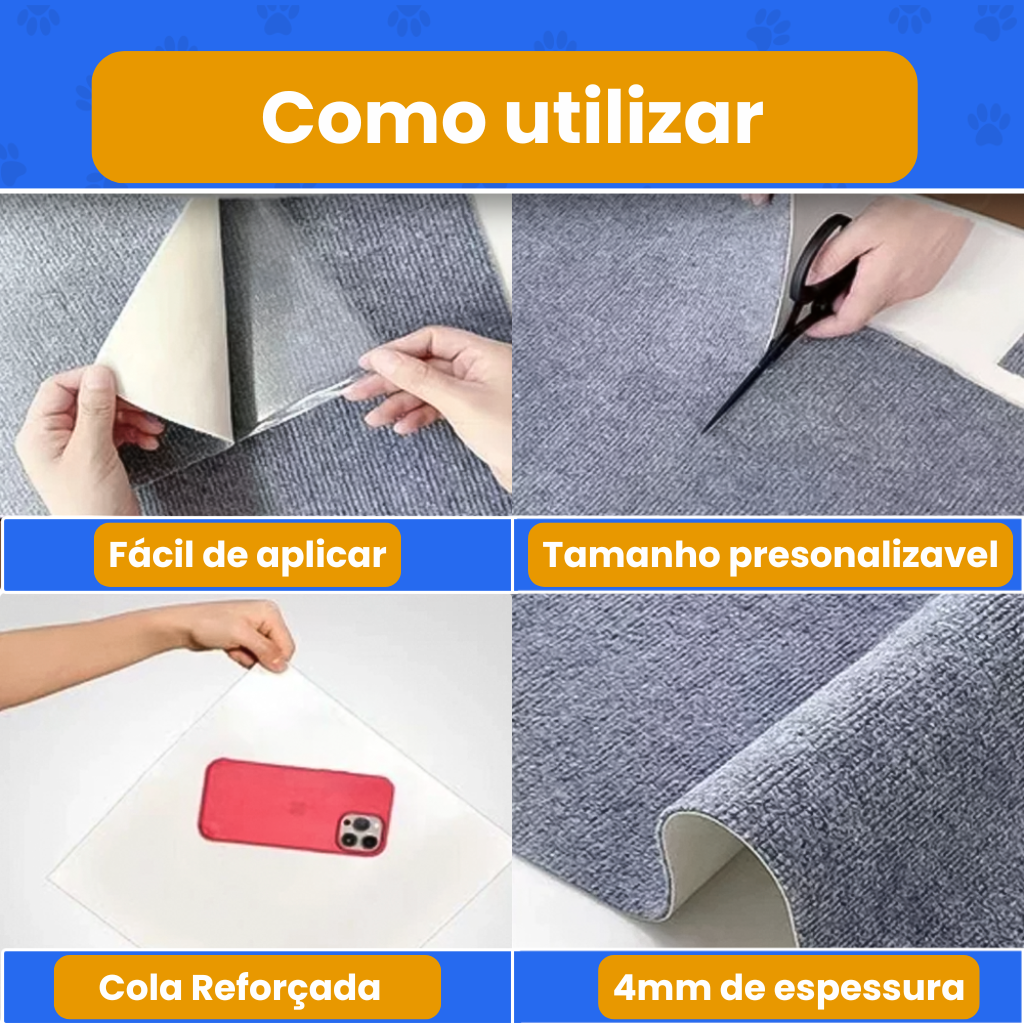 Como utilizar

Fácil de aplicar

Tamanho presonalizavel

Cola Reforçada

4mm de espessura