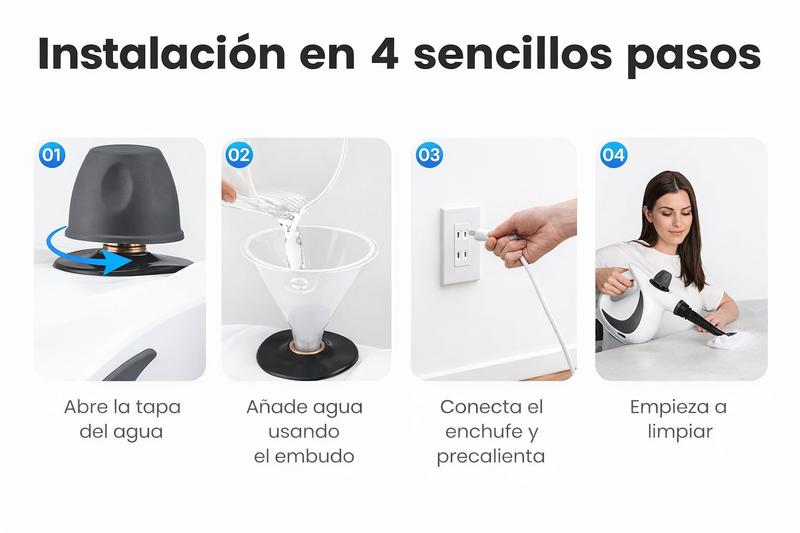 Instalación en 4 sencillos pasos

01

Abre la tapa del agua

02

Añade agua usando el embudo

03

Conecta el enchufe y precalienta

04

Empieza a limpiar