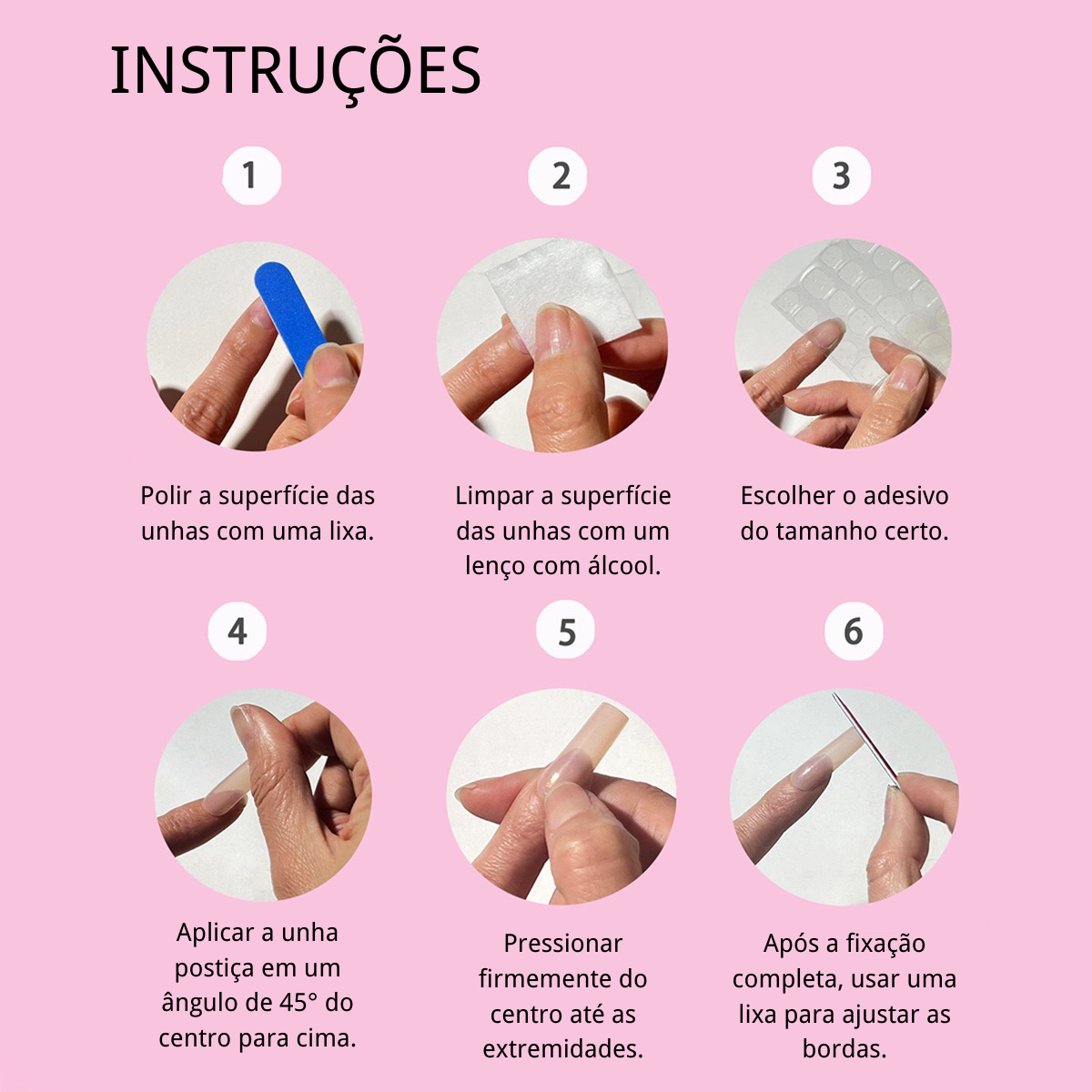 INSTRUÇÕES

1

Polir a superfície das unhas com uma lixa.

2

Limpar a superfície das unhas com um lenço com álcool.

3

Escolher o adesivo do tamanho certo.

4

Aplicar a unha postiça em um ângulo de 45° do centro para cima.

5

Pressionar firmemente do centro até as extremidades.

6

Após a fixação completa, usar uma lixa para ajustar as bordas.