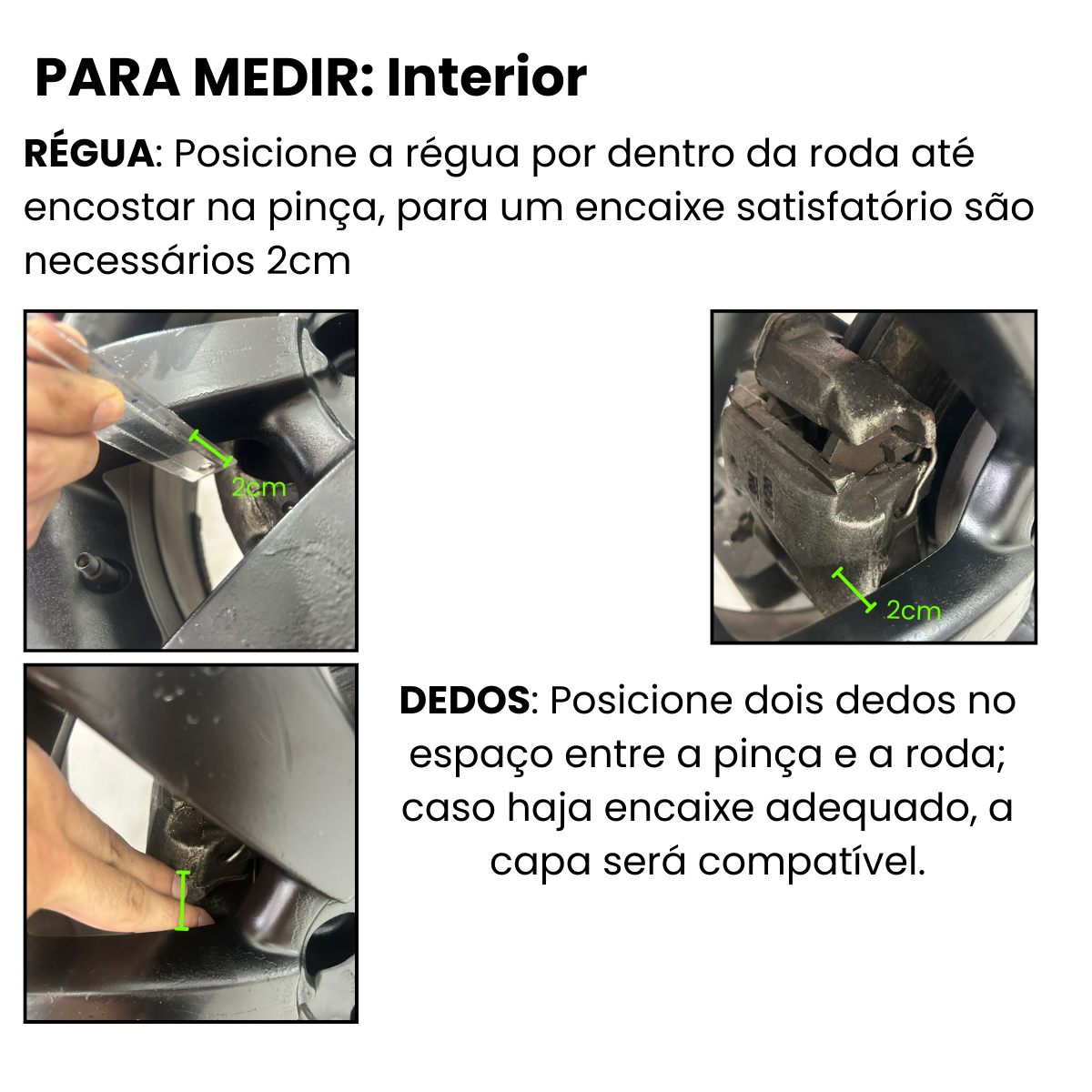 PARA MEDIR: Interior

RÉGUA: Posicione a régua por dentro da roda até encostar na pinça, para um encaixe satisfatório são necessários 2cm

2cm

2cm

DEDOS: Posicione dois dedos no espaço entre a pinça e a roda; caso haja encaixe adequado, a capa será compatível.