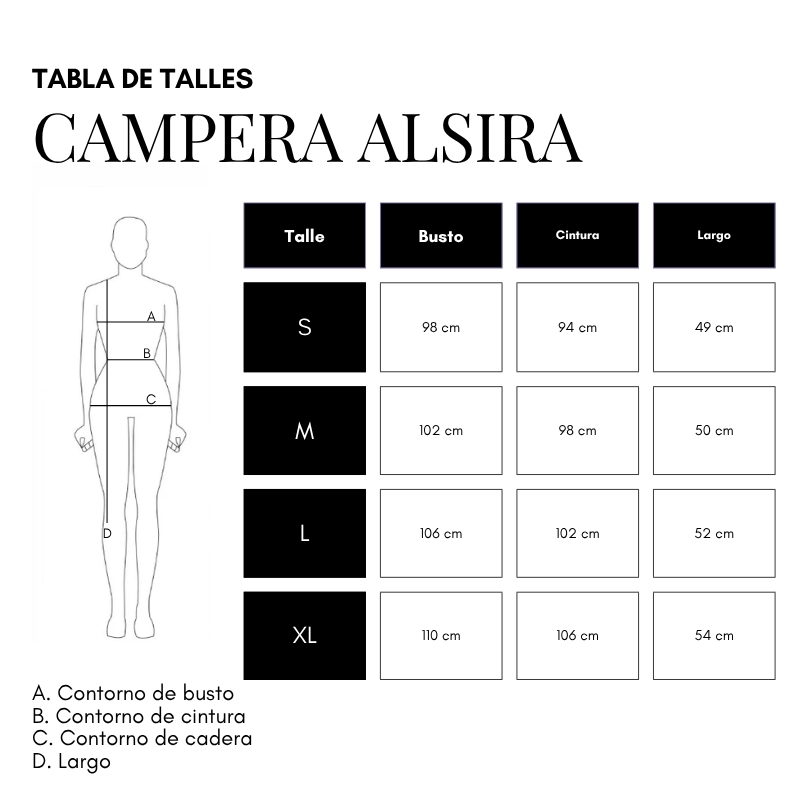 TABLA DE TALLES

CAMPERA ALSIRA

A
B
C
D

| Talle | Busto | Cintura | Largo |
|---|---|---|---|
| S | 98 cm | 94 cm | 49 cm |
| M | 102 cm | 98 cm | 50 cm |
| L | 106 cm | 102 cm | 52 cm |
| XL | 110 cm | 106 cm | 54 cm |

A. Contorno de busto
B. Contorno de cintura
C. Contorno de cadera
D. Largo