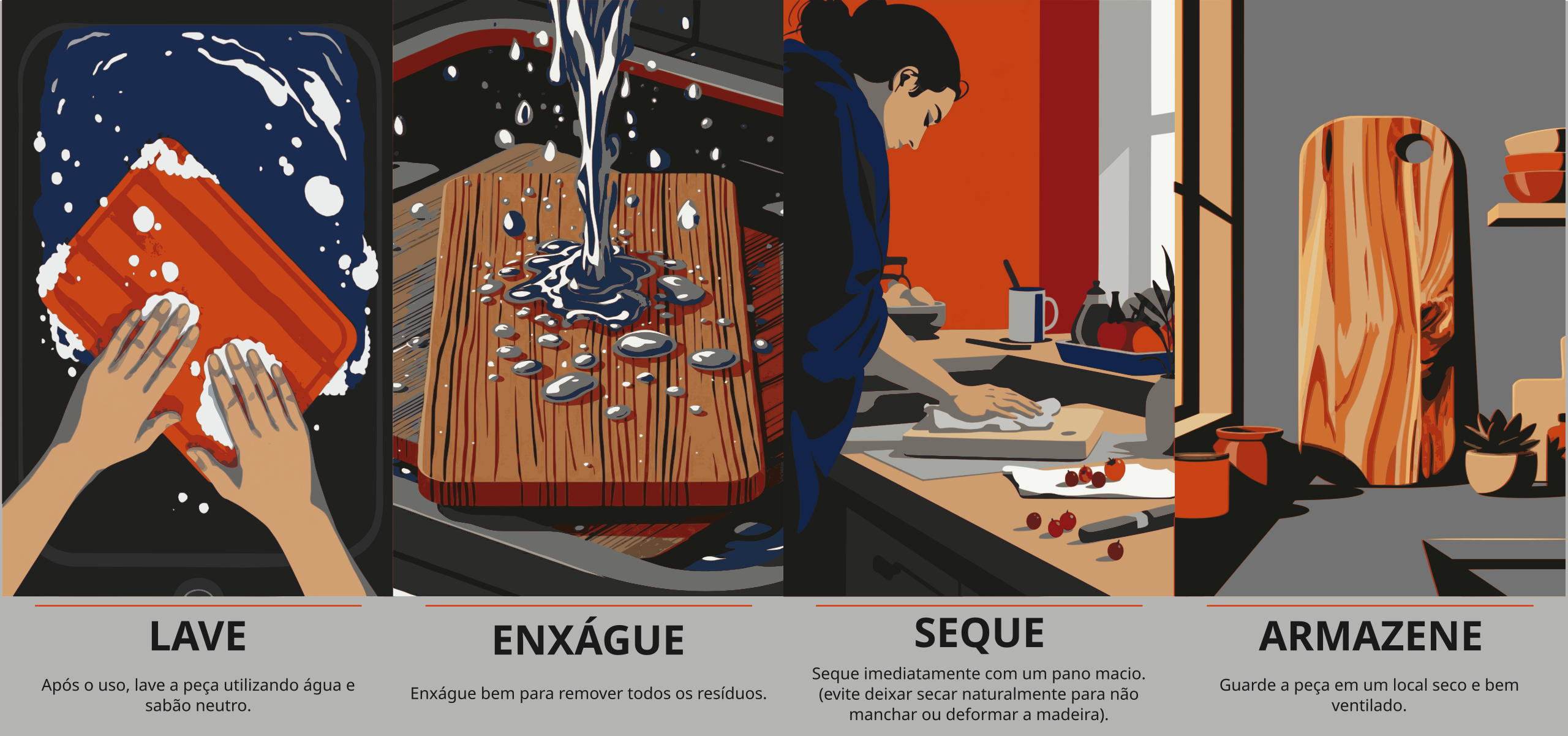 LAVE

Após o uso, lave a peça utilizando água e sabão neutro.

ENXÁGUE

Enxágue bem para remover todos os resíduos.

SEQUE

Seque imediatamente com um pano macio. (evite deixar secar naturalmente para não manchar ou deformar a madeira).

ARMAZENE

Guarde a peça em um local seco e bem ventilado.