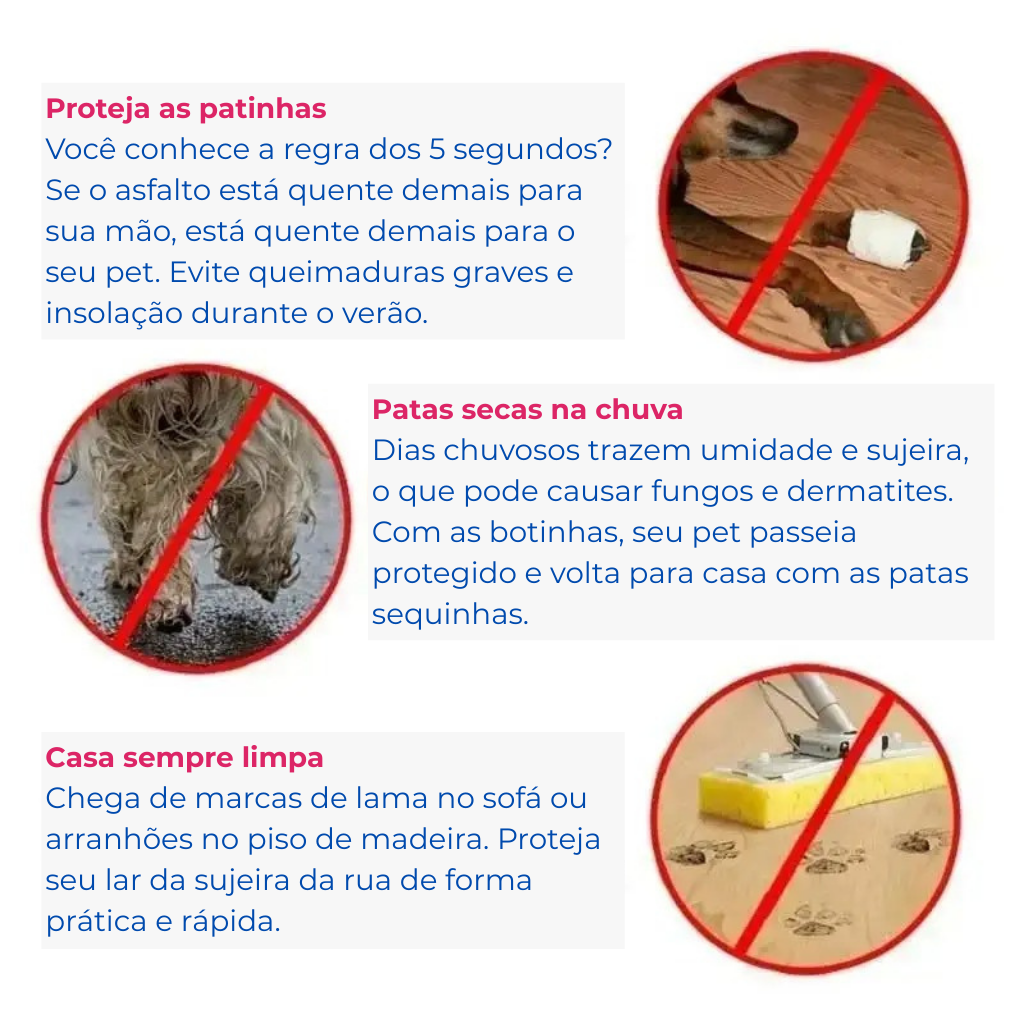 Proteja as patinhas
Você conhece a regra dos 5 segundos? Se o asfalto está quente demais para sua mão, está quente demais para o seu pet. Evite queimaduras graves e insolação durante o verão.

Patas secas na chuva
Dias chuvosos trazem umidade e sujeira, o que pode causar fungos e dermatites. Com as botinhas, seu pet passeia protegido e volta para casa com as patas sequinhas.

Casa sempre limpa
Chega de marcas de lama no sofá ou arranhões no piso de madeira. Proteja seu lar da sujeira da rua de forma prática e rápida.