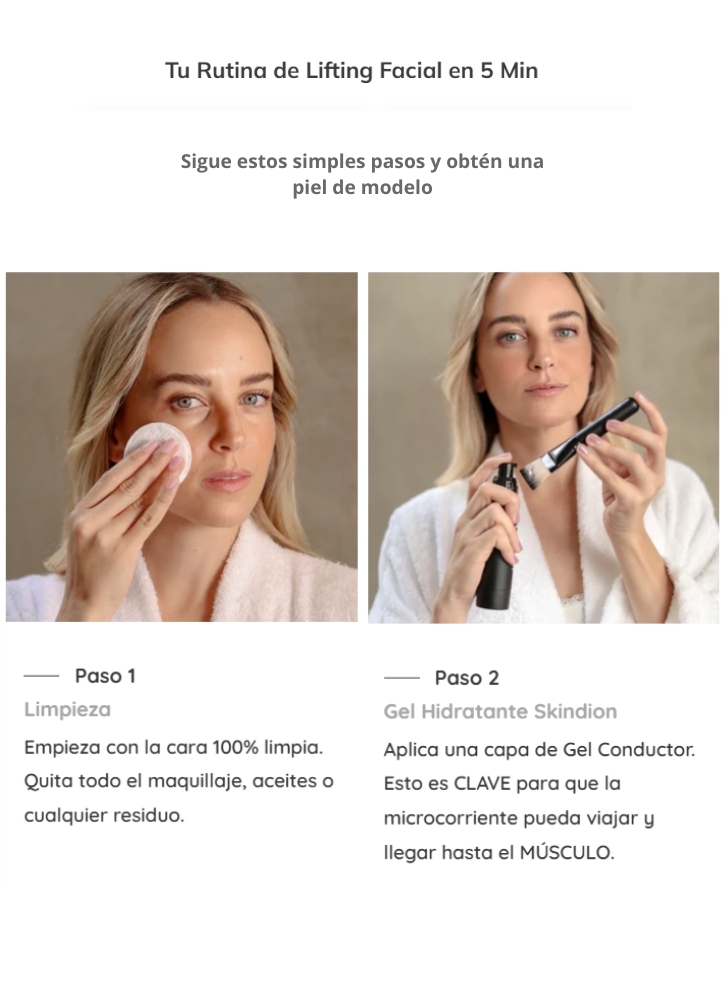 Tu Rutina de Lifting Facial en 5 Min

Sigue estos simples pasos y obtén una piel de modelo

Paso 1
Limpieza
Empieza con la cara 100% limpia. Quita todo el maquillaje, aceites o cualquier residuo.

Paso 2
Gel Hidratante Skindion
Aplica una capa de Gel Conductor. Esto es CLAVE para que la microcorriente pueda viajar y llegar hasta el MÚSCULO.