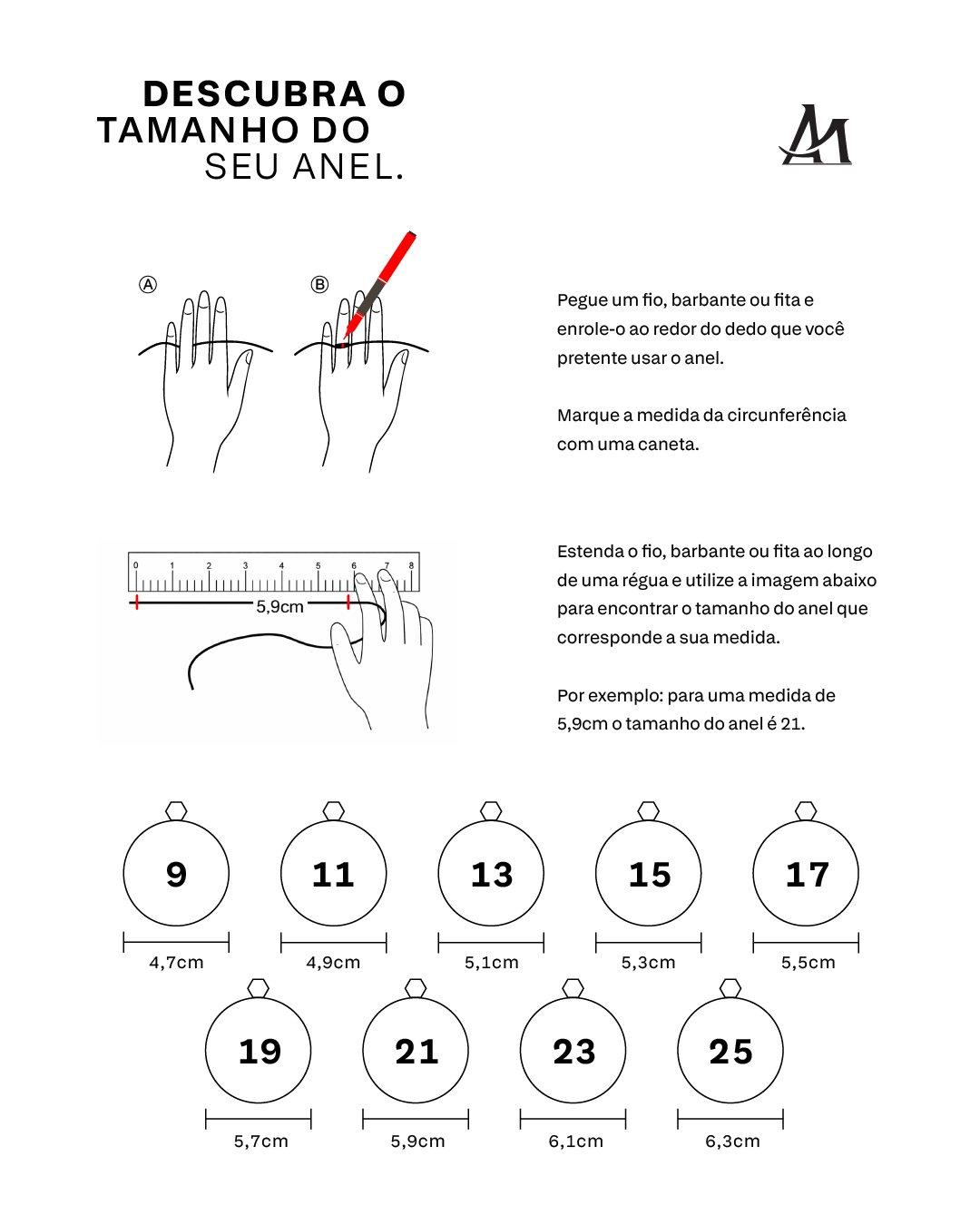 DESCUBRA O TAMANHO DO SEU ANEL.

AM

Ⓐ Ⓑ

Pegue um fio, barbante ou fita e enrole-o ao redor do dedo que você pretente usar o anel.

Marque a medida da circunferência com uma caneta.

0 1 2 3 4 5 6 7 8

5,9cm

Estenda o fio, barbante ou fita ao longo de uma régua e utilize a imagem abaixo para encontrar o tamanho do anel que corresponde a sua medida.

Por exemplo: para uma medida de 5,9cm o tamanho do anel é 21.

9
4,7cm

11
4,9cm

13
5,1cm

15
5,3cm

17
5,5cm

19
5,7cm

21
5,9cm

23
6,1cm

25
6,3cm