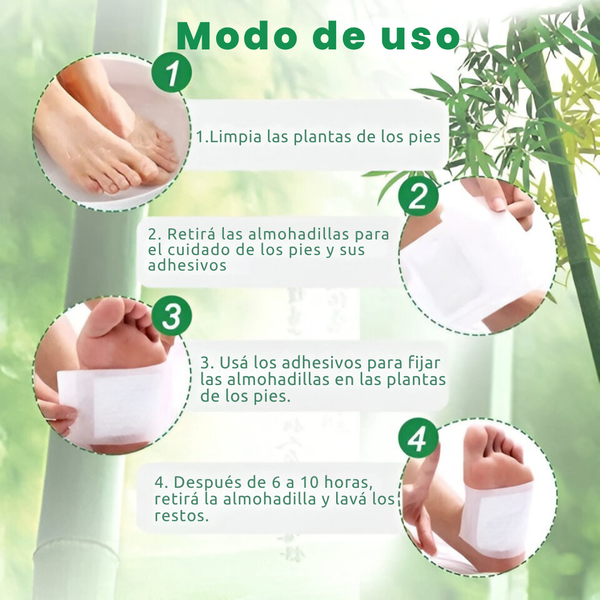 Modo de uso

1

1.Limpia las plantas de los pies

2

2. Retirá las almohadillas para el cuidado de los pies y sus adhesivos

3

3. Usá los adhesivos para fijar las almohadillas en las plantas de los pies.

4

4. Después de 6 a 10 horas, retirá la almohadilla y lavá los restos.