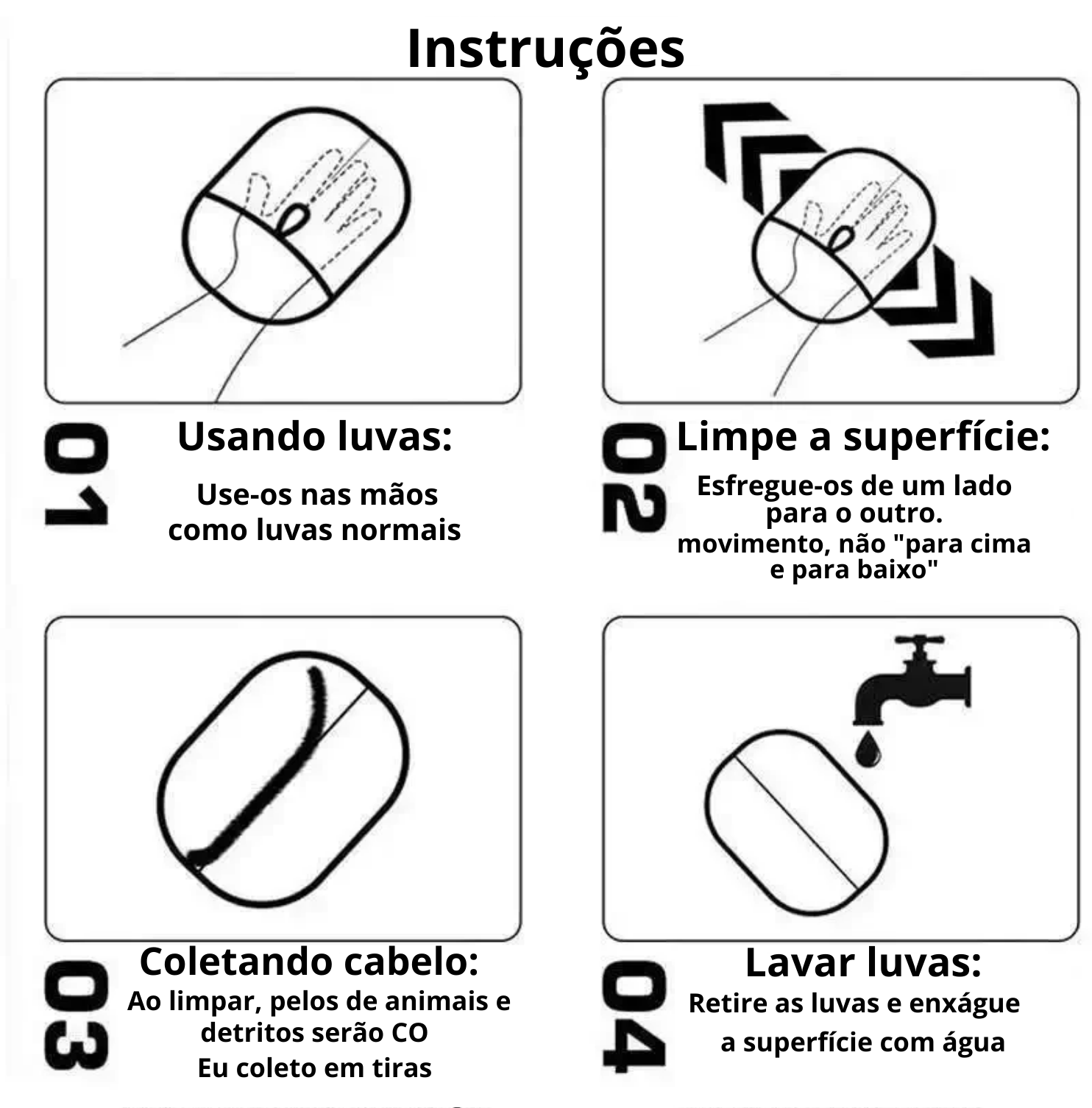 Instruções

01

Usando luvas:

Use-os nas mãos como luvas normais

02

Limpe a superfície:

Esfregue-os de um lado para o outro. movimento, não "para cima e para baixo"

03

Coletando cabelo:

Ao limpar, pelos de animais e detritos serão CO
Eu coleto em tiras

04

Lavar luvas:

Retire as luvas e enxágue a superfície com água