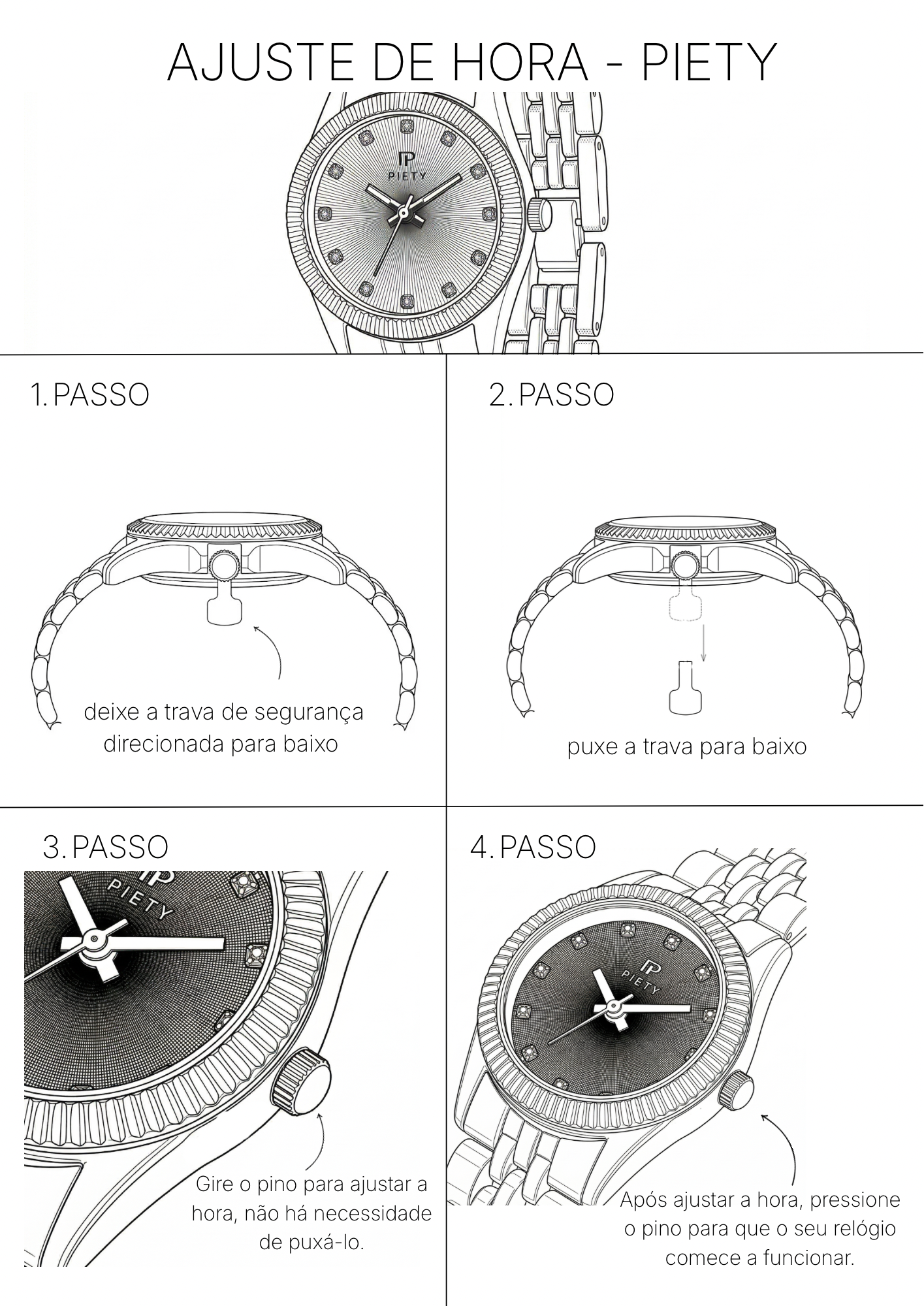 AJUSTE DE HORA - PIETY

PIETY

1. PASSO

deixe a trava de segurança direcionada para baixo

2. PASSO

puxe a trava para baixo

3. PASSO

PIETY

Gire o pino para ajustar a hora, não há necessidade de puxá-lo.

4. PASSO

PIETY

Após ajustar a hora, pressione o pino para que o seu relógio comece a funcionar.