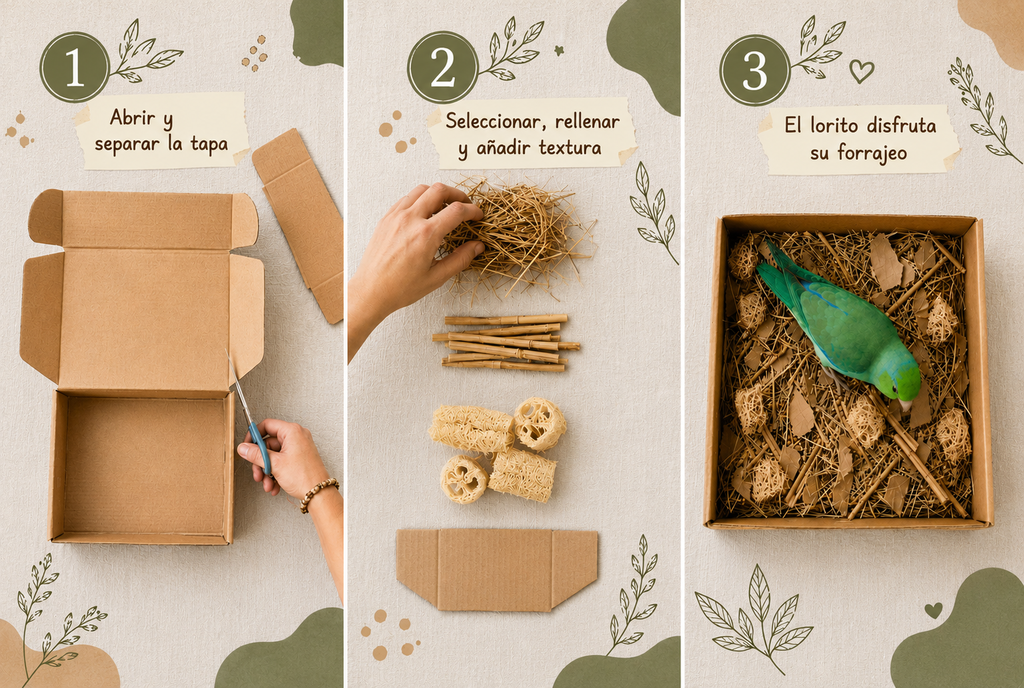 1
Abrir y separar la tapa

2
Seleccionar, rellenar y añadir textura

3
El lorito disfruta su forrajeo