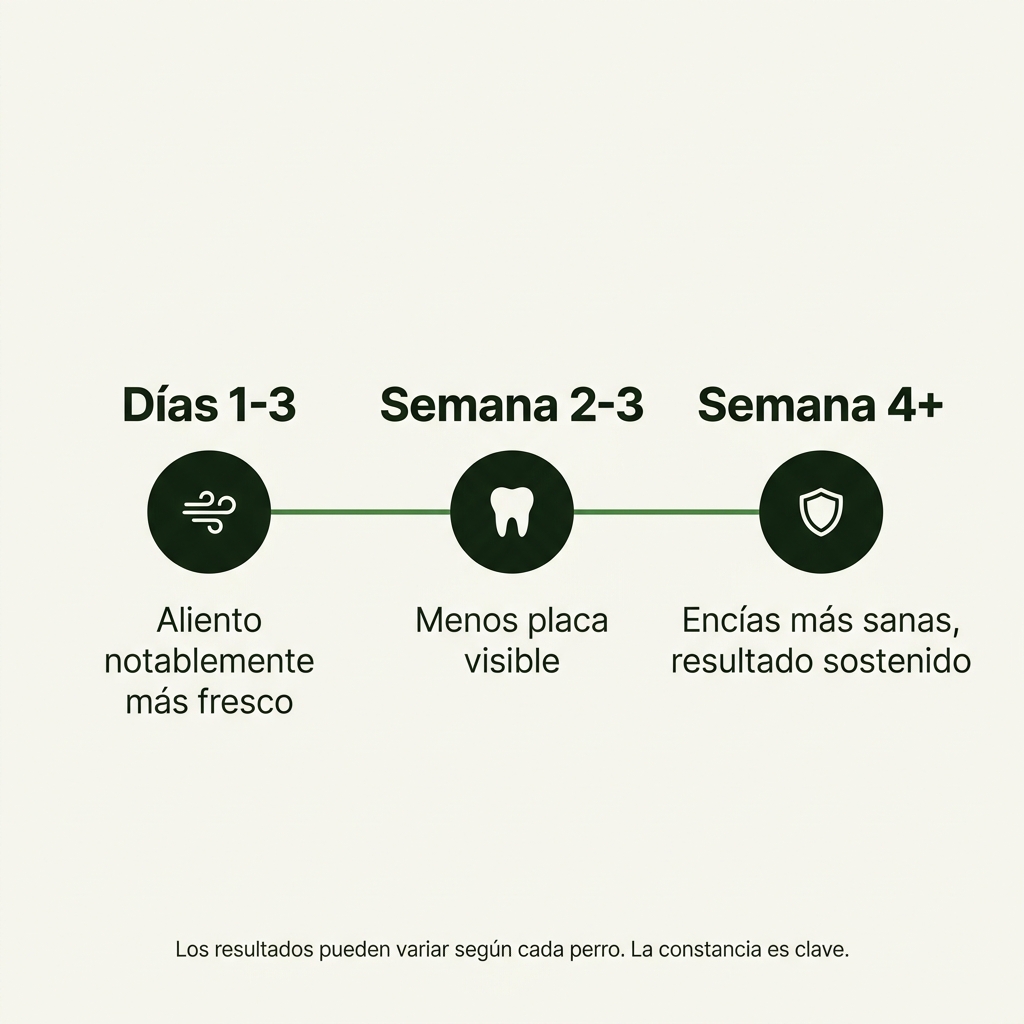 Días 1-3

Aliento notablemente más fresco

Semana 2-3

Menos placa visible

Semana 4+

Encías más sanas, resultado sostenido

Los resultados pueden variar según cada perro. La constancia es clave.