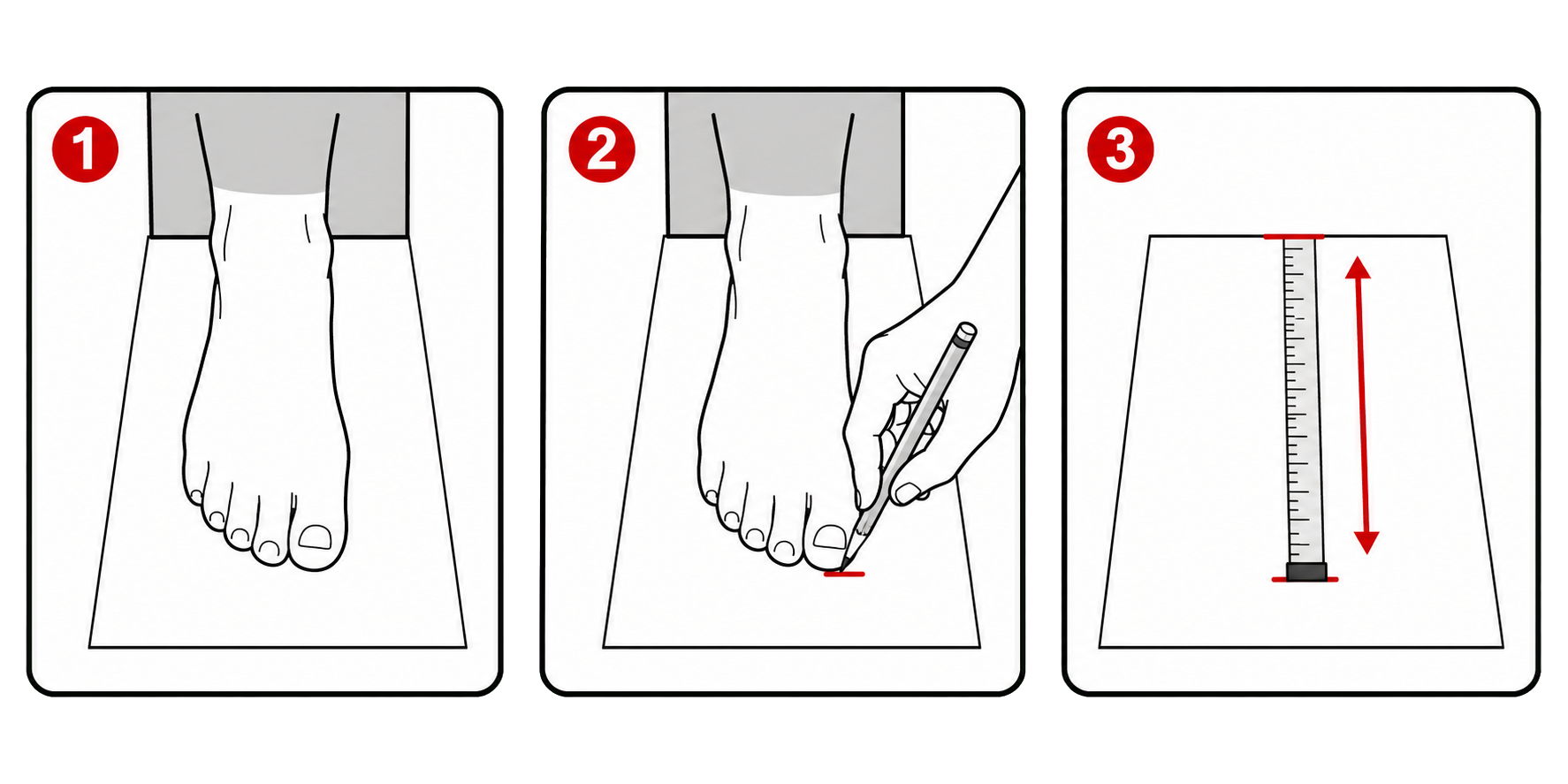 1
2
3