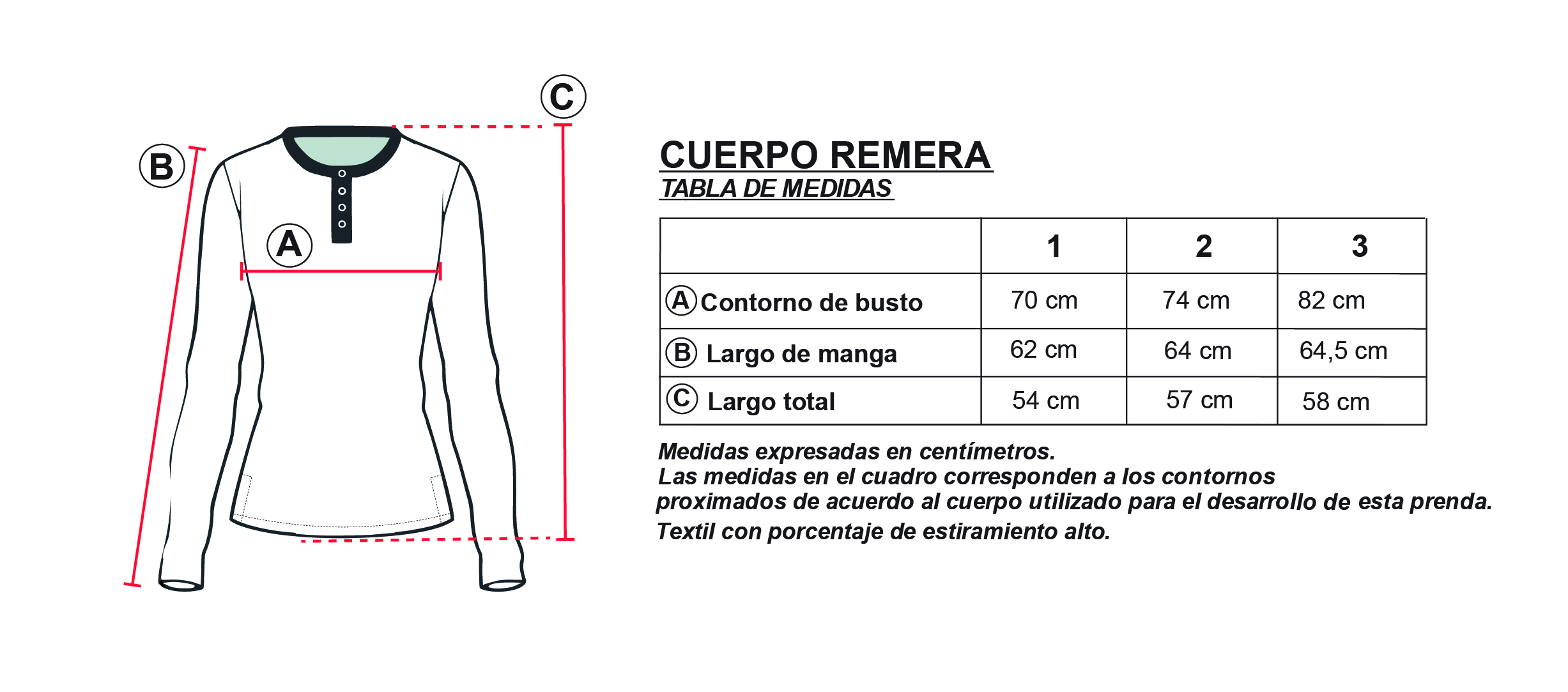 C

B

A

CUERPO REMERA
TABLA DE MEDIDAS

| | 1 | 2 | 3 |
|---|---|---|---|
| A Contorno de busto | 70 cm | 74 cm | 82 cm |
| B Largo de manga | 62 cm | 64 cm | 64,5 cm |
| C Largo total | 54 cm | 57 cm | 58 cm |

Medidas expresadas en centímetros.
Las medidas en el cuadro corresponden a los contornos proximados de acuerdo al cuerpo utilizado para el desarrollo de esta prenda.
Textil con porcentaje de estiramiento alto.