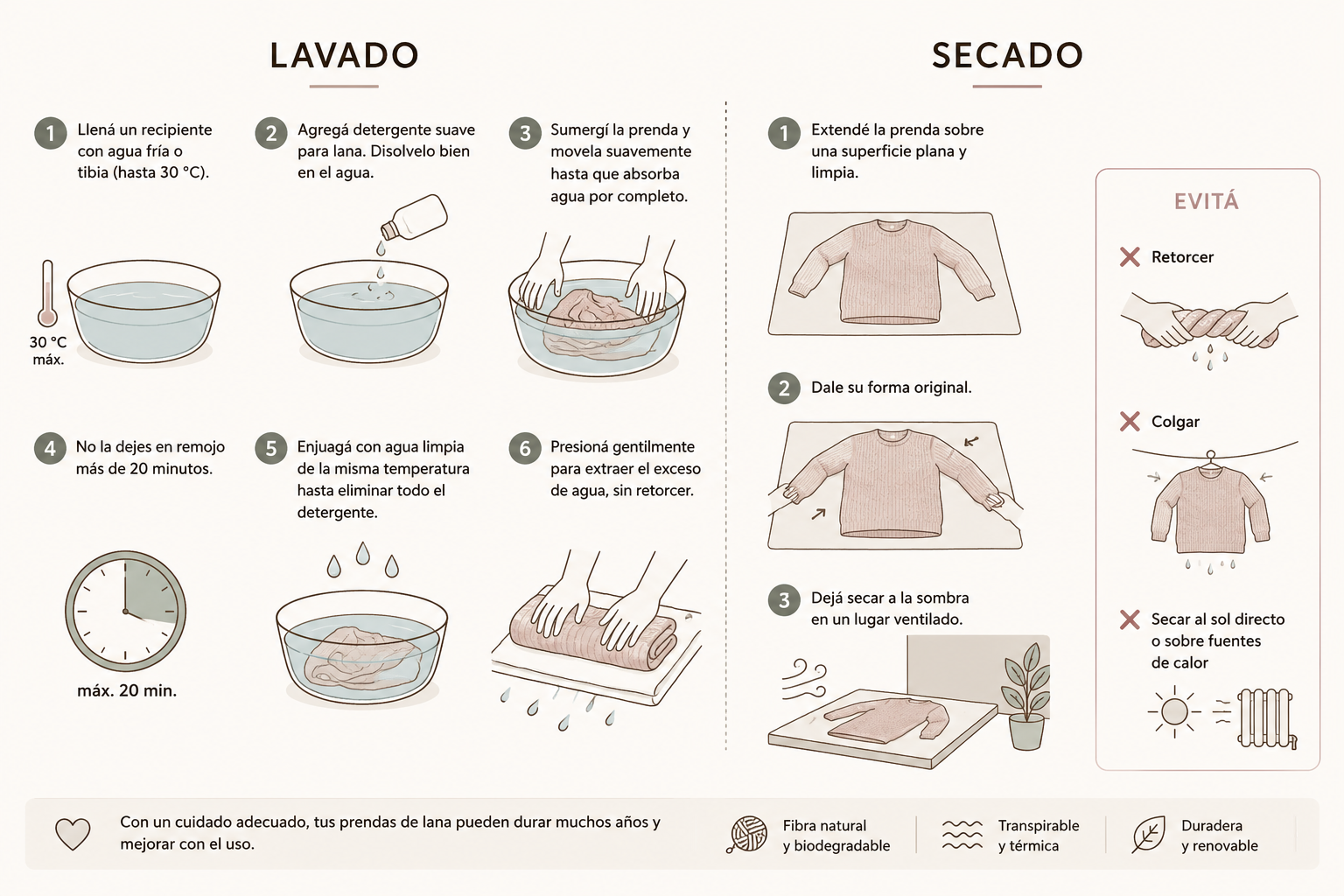 LAVADO

1 Llená un recipiente con agua fría o tibia (hasta 30 °C).

30 °C máx.

2 Agregá detergente suave para lana. Disolvelo bien en el agua.

3 Sumergí la prenda y movela suavemente hasta que absorba agua por completo.

4 No la dejes en remojo más de 20 minutos.

máx. 20 min.

5 Enjuagá con agua limpia de la misma temperatura hasta eliminar todo el detergente.

6 Presioná gentilmente para extraer el exceso de agua, sin retorcer.

SECADO

1 Extendé la prenda sobre una superficie plana y limpia.

2 Dale su forma original.

3 Dejá secar a la sombra en un lugar ventilado.

EVITÁ

Retorcer

Colgar

Secar al sol directo o sobre fuentes de calor

Con un cuidado adecuado, tus prendas de lana pueden durar muchos años y mejorar con el uso.

Fibra natural y biodegradable

Transpirable y térmica

Duradera y renovable