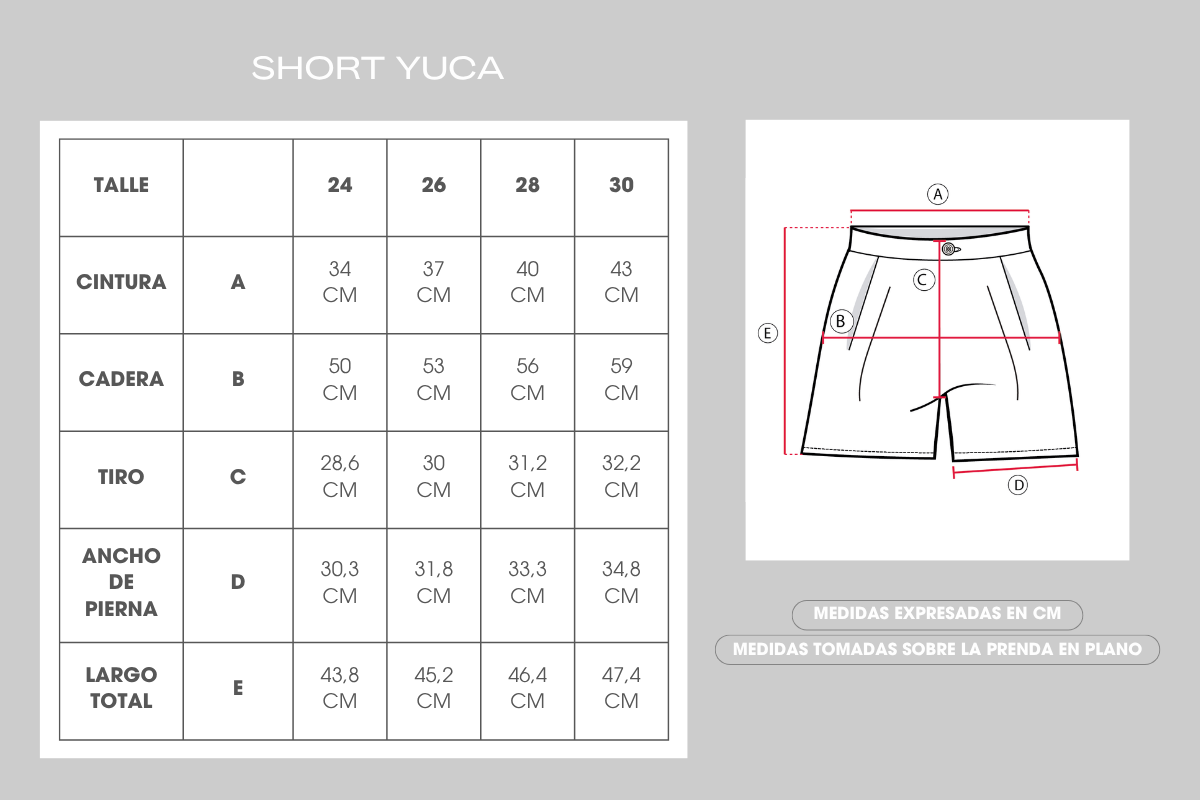 SHORT YUCA

| TALLE | | 24 | 26 | 28 | 30 |
|---|---|---|---|---|---|
| CINTURA | A | 34 CM | 37 CM | 40 CM | 43 CM |
| CADERA | B | 50 CM | 53 CM | 56 CM | 59 CM |
| TIRO | C | 28,6 CM | 30 CM | 31,2 CM | 32,2 CM |
| ANCHO DE PIERNA | D | 30,3 CM | 31,8 CM | 33,3 CM | 34,8 CM |
| LARGO TOTAL | E | 43,8 CM | 45,2 CM | 46,4 CM | 47,4 CM |

A

C

B

E

D

MEDIDAS EXPRESADAS EN CM

MEDIDAS TOMADAS SOBRE LA PRENDA EN PLANO