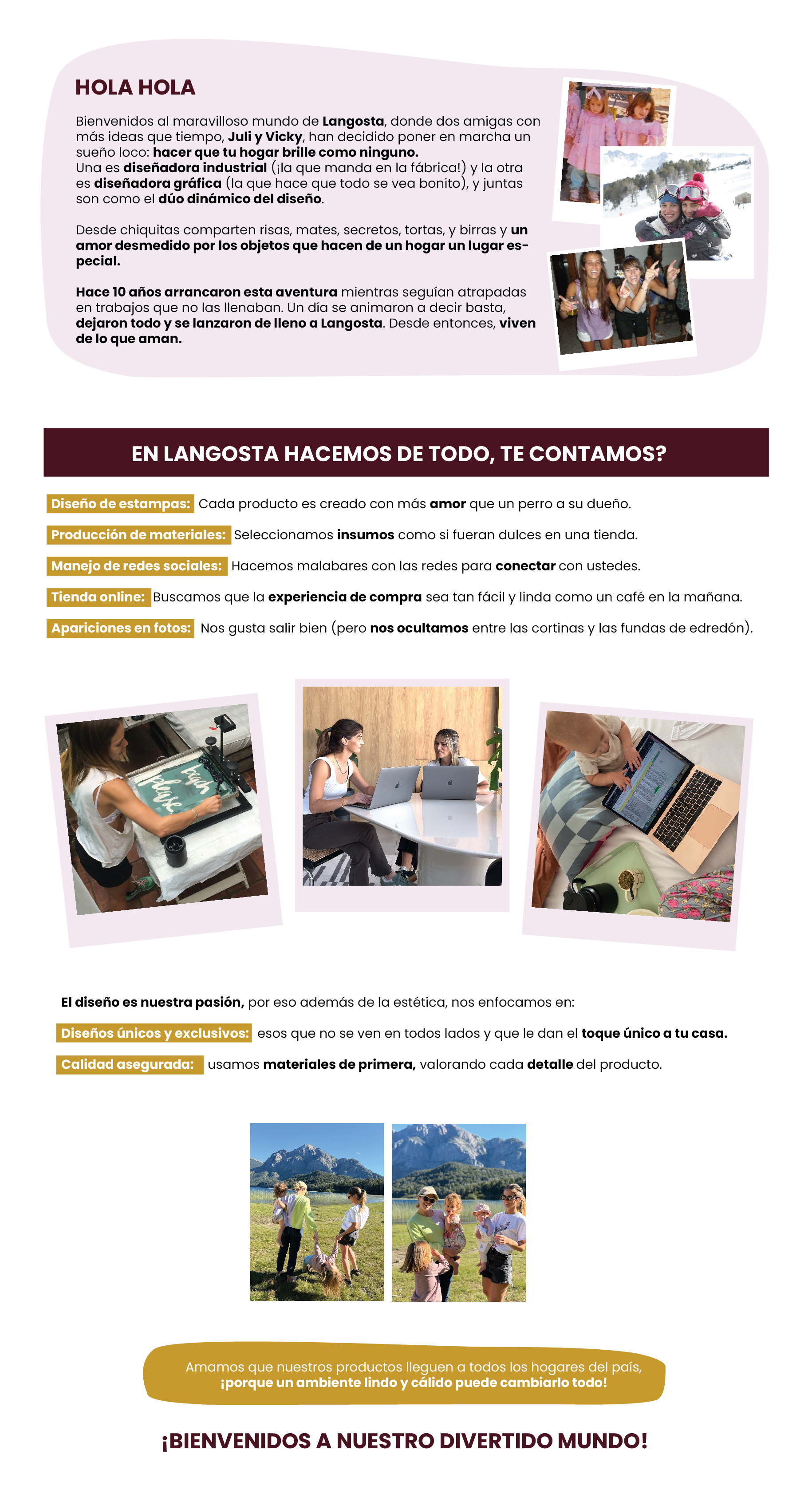 HOLA HOLA

Bienvenidos al maravilloso mundo de Langosta, donde dos amigas con más ideas que tiempo, Juli y Vicky, han decidido poner en marcha un sueño loco: hacer que tu hogar brille como ninguno.
Una es diseñadora industrial (¡la que manda en la fábrica!) y la otra es diseñadora gráfica (la que hace que todo se vea bonito), y juntas son como el dúo dinámico del diseño.

Desde chiquitas comparten risas, mates, secretos, tortas, y birras y un amor desmedido por los objetos que hacen de un hogar un lugar especial.

Hace 10 años arrancaron esta aventura mientras seguían atrapadas en trabajos que no las llenaban. Un día se animaron a decir basta, dejaron todo y se lanzaron de lleno a Langosta. Desde entonces, viven de lo que aman.

EN LANGOSTA HACEMOS DE TODO, TE CONTAMOS?

Diseño de estampas: Cada producto es creado con más amor que un perro a su dueño.

Producción de materiales: Seleccionamos insumos como si fueran dulces en una tienda.

Manejo de redes sociales: Hacemos malabares con las redes para conectar con ustedes.

Tienda online: Buscamos que la experiencia de compra sea tan fácil y linda como un café en la mañana.

Apariciones en fotos: Nos gusta salir bien (pero nos ocultamos entre las cortinas y las fundas de edredón).

beach please

El diseño es nuestra pasión, por eso además de la estética, nos enfocamos en:

Diseños únicos y exclusivos: esos que no se ven en todos lados y que le dan el toque único a tu casa.

Calidad asegurada: usamos materiales de primera, valorando cada detalle del producto.

Amamos que nuestros productos lleguen a todos los hogares del país, ¡porque un ambiente lindo y cálido puede cambiarlo todo!

¡BIENVENIDOS A NUESTRO DIVERTIDO MUNDO!