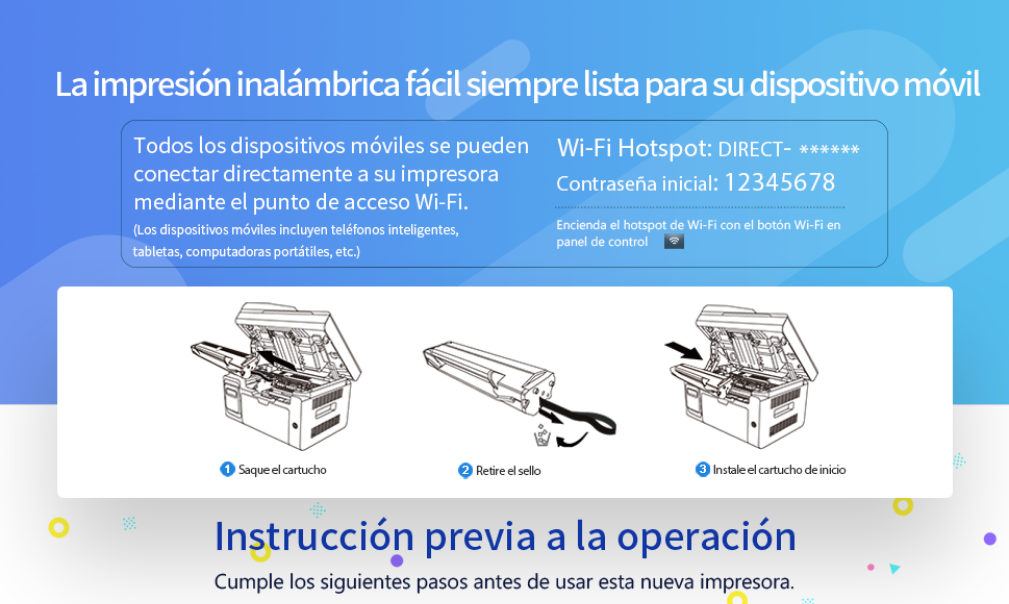 La impresión inalámbrica fácil siempre lista para su dispositivo móvil

Todos los dispositivos móviles se pueden conectar directamente a su impresora mediante el punto de acceso Wi-Fi.
(Los dispositivos móviles incluyen teléfonos inteligentes, tabletas, computadoras portátiles, etc.)

Wi-Fi Hotspot: DIRECT- ******
Contraseña inicial: 12345678
Encienda el hotspot de Wi-Fi con el botón Wi-Fi en panel de control

1 Saque el cartucho

2 Retire el sello

3 Instale el cartucho de inicio

Instrucción previa a la operación
Cumple los siguientes pasos antes de usar esta nueva impresora.