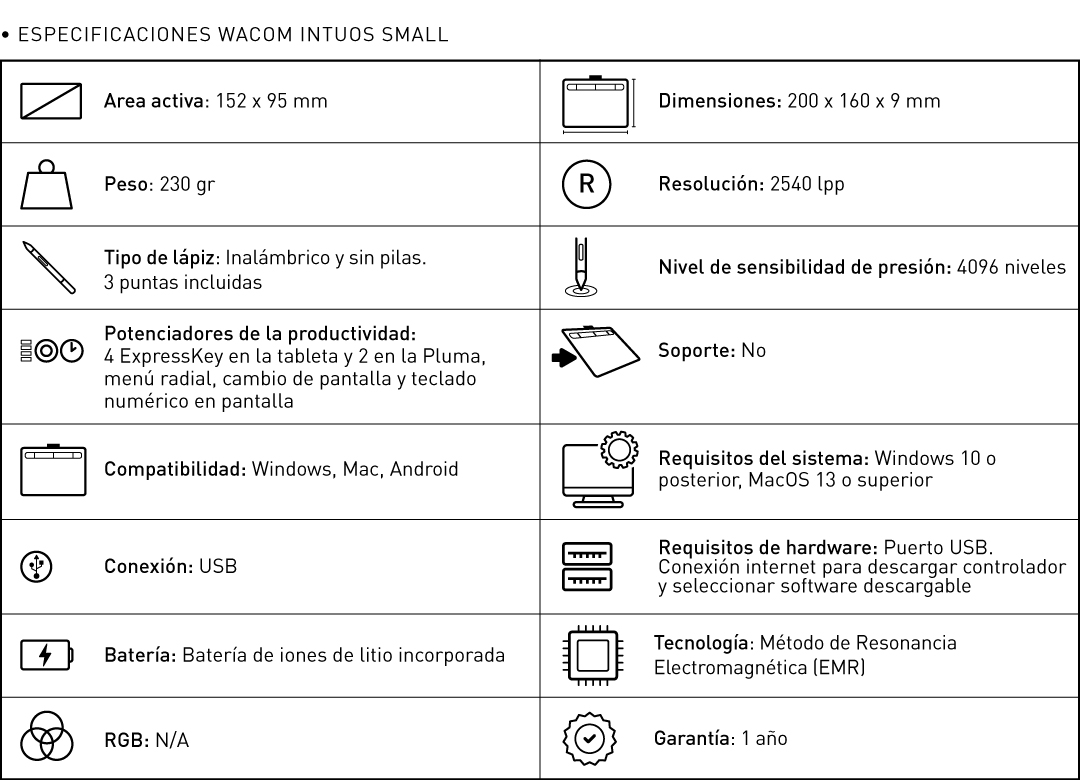 • ESPECIFICACIONES WACOM INTUOS SMALL

| | |
|---|---|
| Area activa: 152 x 95 mm | Dimensiones: 200 x 160 x 9 mm |
| Peso: 230 gr | R Resolución: 2540 lpp |
| Tipo de lápiz: Inalámbrico y sin pilas. 3 puntas incluidas | Nivel de sensibilidad de presión: 4096 niveles |
| Potenciadores de la productividad: 4 ExpressKey en la tableta y 2 en la Pluma, menú radial, cambio de pantalla y teclado numérico en pantalla | Soporte: No |
| Compatibilidad: Windows, Mac, Android | Requisitos del sistema: Windows 10 o posterior, MacOS 13 o superior |
| Conexión: USB | Requisitos de hardware: Puerto USB. Conexión internet para descargar controlador y seleccionar software descargable |
| Batería: Batería de iones de litio incorporada | Tecnología: Método de Resonancia Electromagnética (EMR) |
| RGB: N/A | Garantía: 1 año |