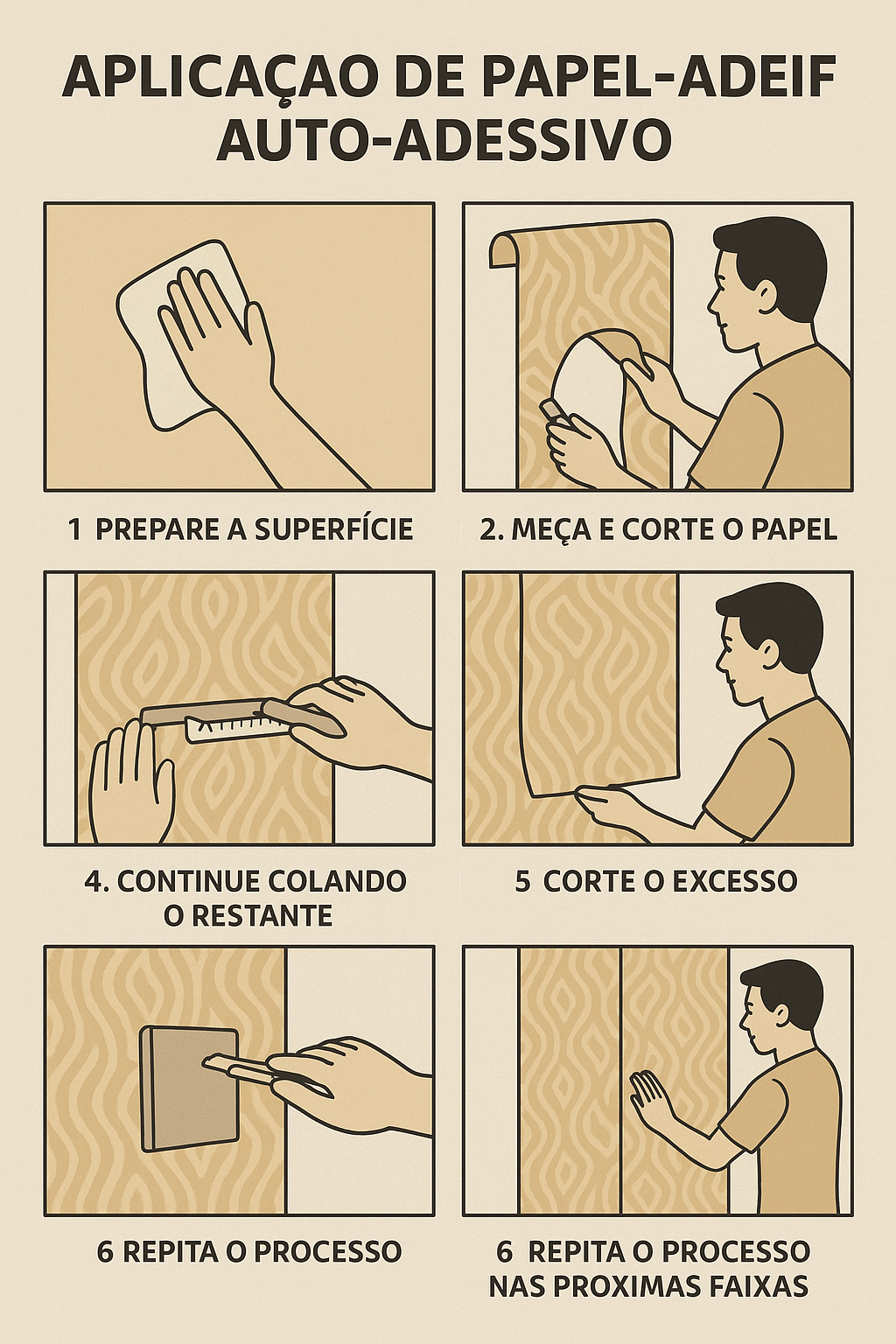 APLICAÇAO DE PAPEL-ADEIF AUTO-ADESSIVO

1 PREPARE A SUPERFÍCIE

2. MEÇA E CORTE O PAPEL

4. CONTINUE COLANDO O RESTANTE

5 CORTE O EXCESSO

6 REPITA O PROCESSO

6 REPITA O PROCESSO NAS PROXIMAS FAIXAS